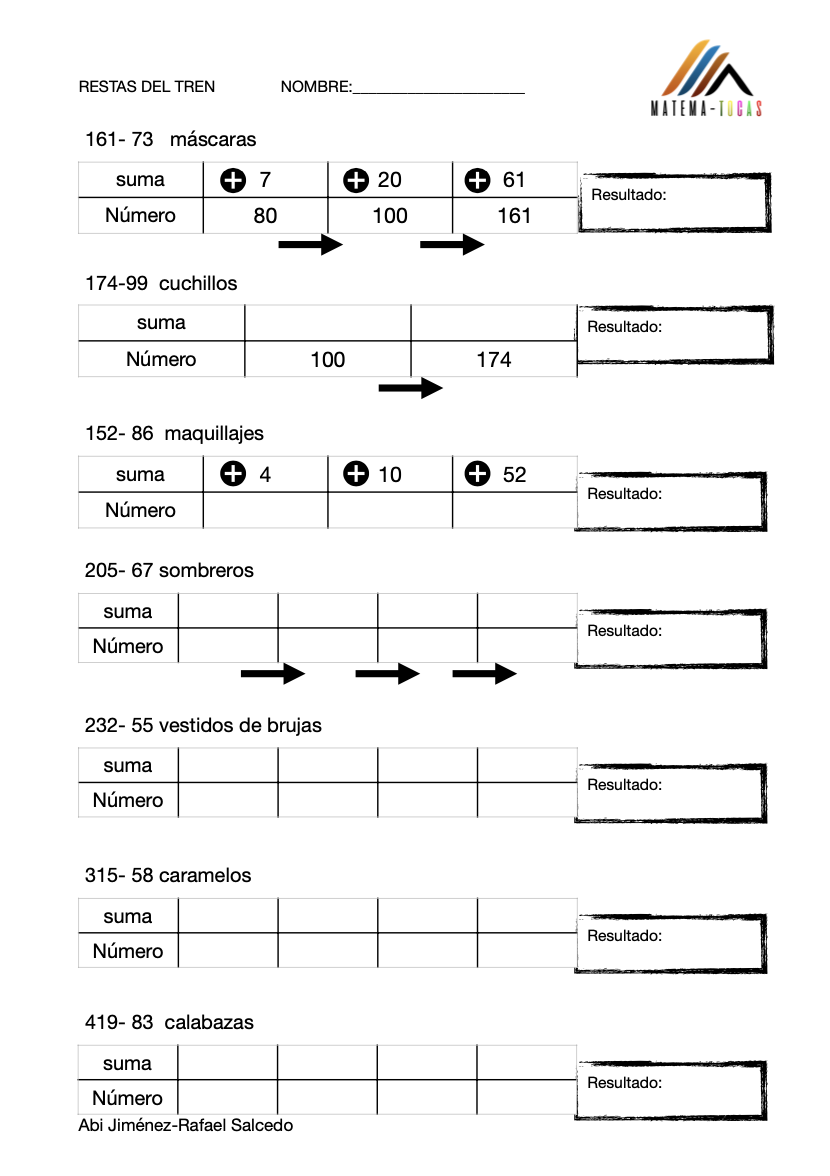 RESTAS DEL TREN NOMBRE:____________________

MATEMA-TUCAS

161- 73 máscaras

| suma | + 7 | + 20 | + 61 |
|---|---|---|---|
| Número | 80 | 100 | 161 |

Resultado:

174-99 cuchillos

| suma | | |
|---|---|---|
| Número | 100 | 174 |

Resultado:

152- 86 maquillajes

| suma | + 4 | + 10 | + 52 |
|---|---|---|---|
| Número | | | |

Resultado:

205- 67 sombreros

| suma | | | | |
|---|---|---|---|---|
| Número | | | | |

Resultado:

232- 55 vestidos de brujas

| suma | | | | |
|---|---|---|---|---|
| Número | | | | |

Resultado:

315- 58 caramelos

| suma | | | | |
|---|---|---|---|---|
| Número | | | | |

Resultado:

419- 83 calabazas

| suma | | | | |
|---|---|---|---|---|
| Número | | | | |

Resultado:

Abi Jiménez-Rafael Salcedo